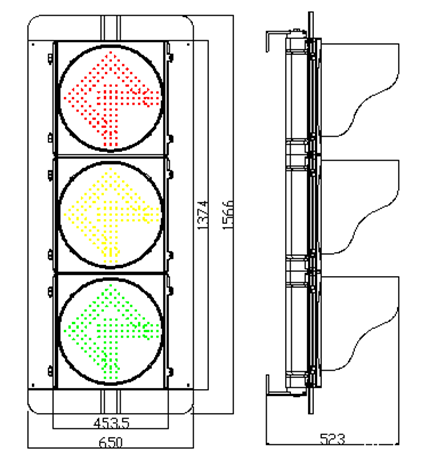 1374
1566
453.5
650
523