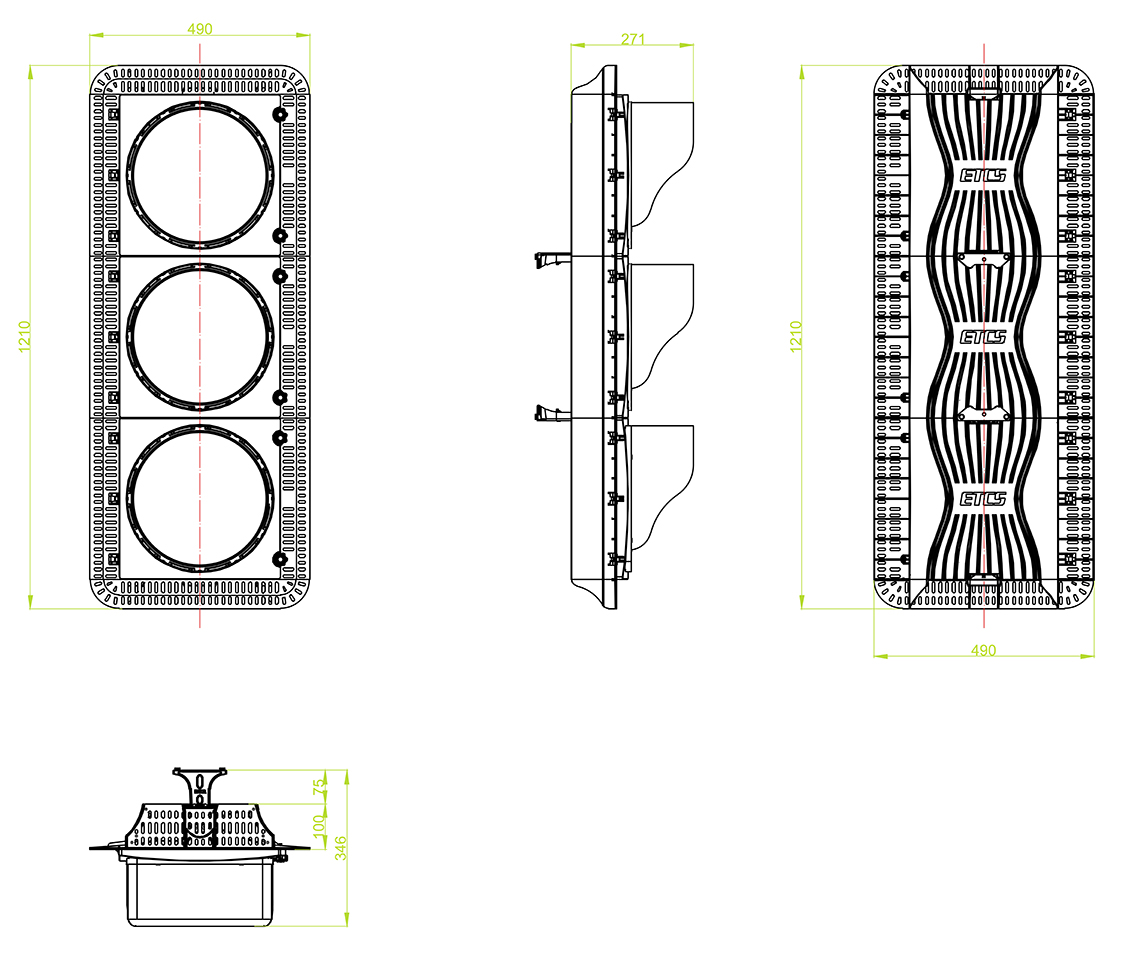 490

1210

271

1210

ETCS

ETCS

ETCS

490

75

100

346